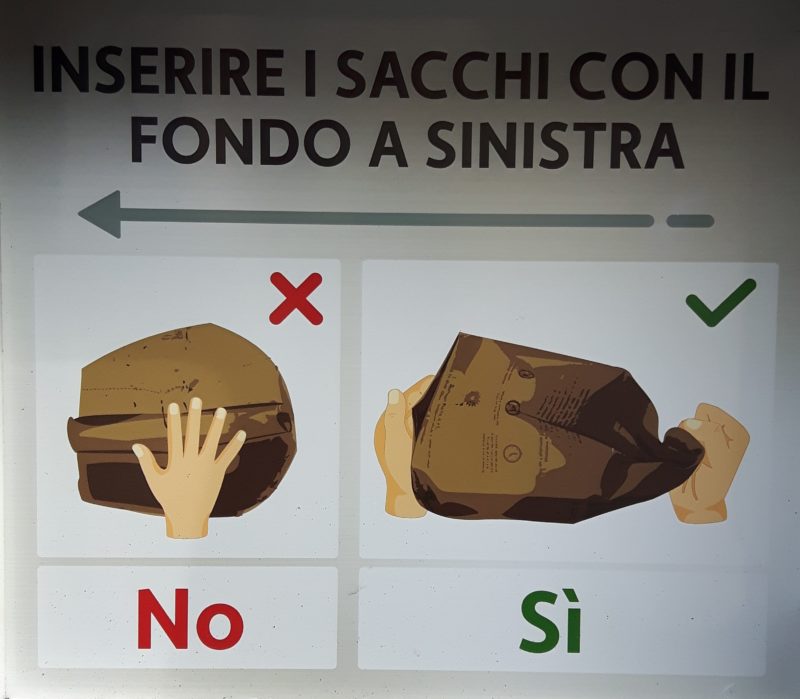 INSERIRE I SACCHI CON IL FONDO A SINISTRA

No

Sì